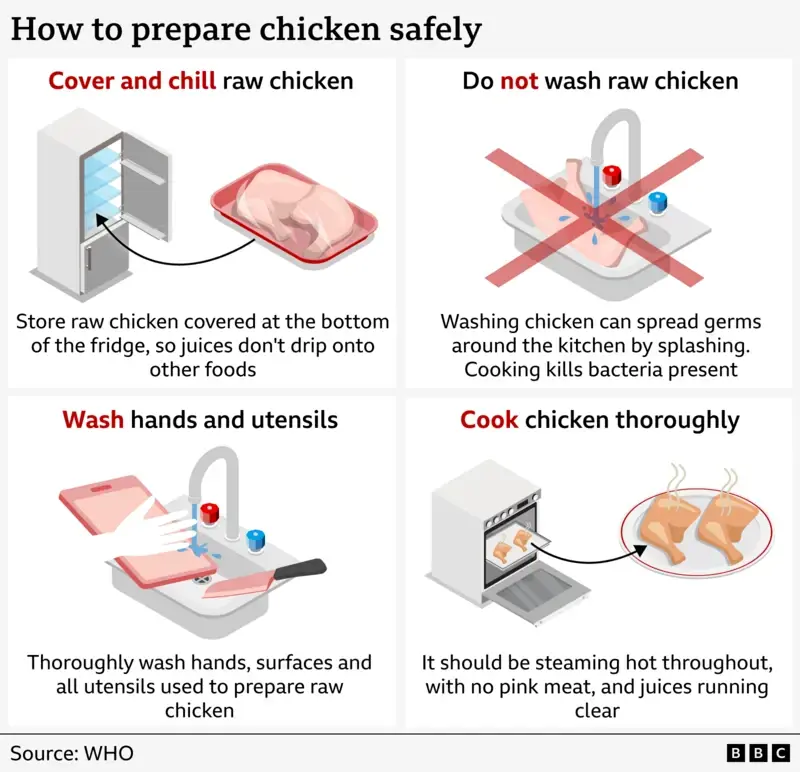 How to prepare chicken safely

Cover and chill raw chicken

Store raw chicken covered at the bottom of the fridge, so juices don't drip onto other foods

Do not wash raw chicken

Washing chicken can spread germs around the kitchen by splashing. Cooking kills bacteria present

Wash hands and utensils

Thoroughly wash hands, surfaces and all utensils used to prepare raw chicken

Cook chicken thoroughly

It should be steaming hot throughout, with no pink meat, and juices running clear

Source: WHO

BBC